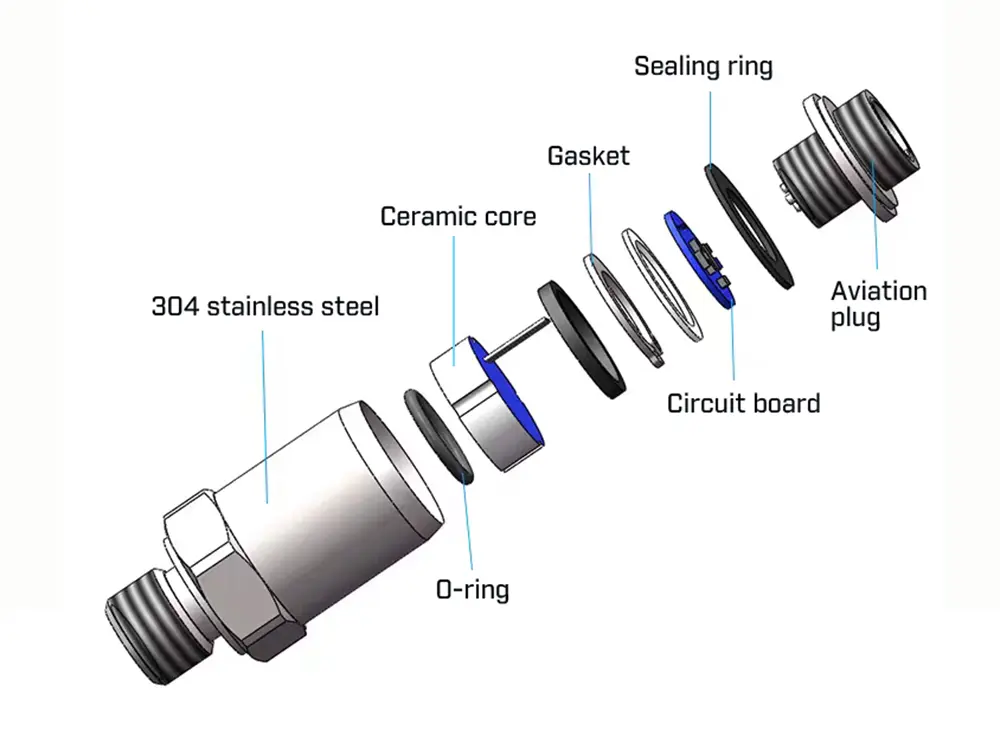 Sealing ring

Gasket

Ceramic core

304 stainless steel

Aviation plug

Circuit board

O-ring