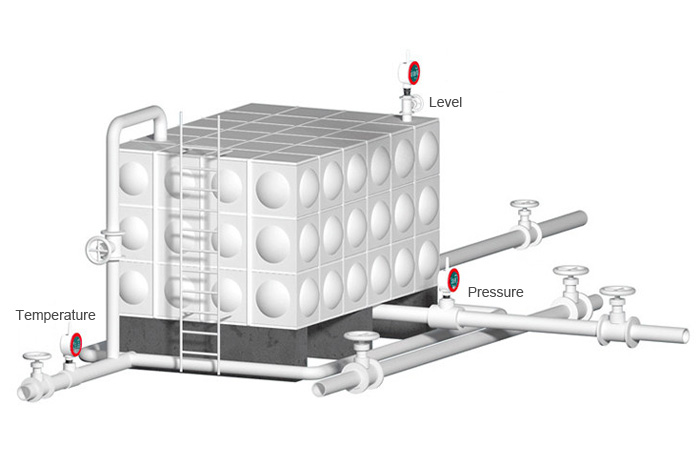 Level

Pressure

Temperature